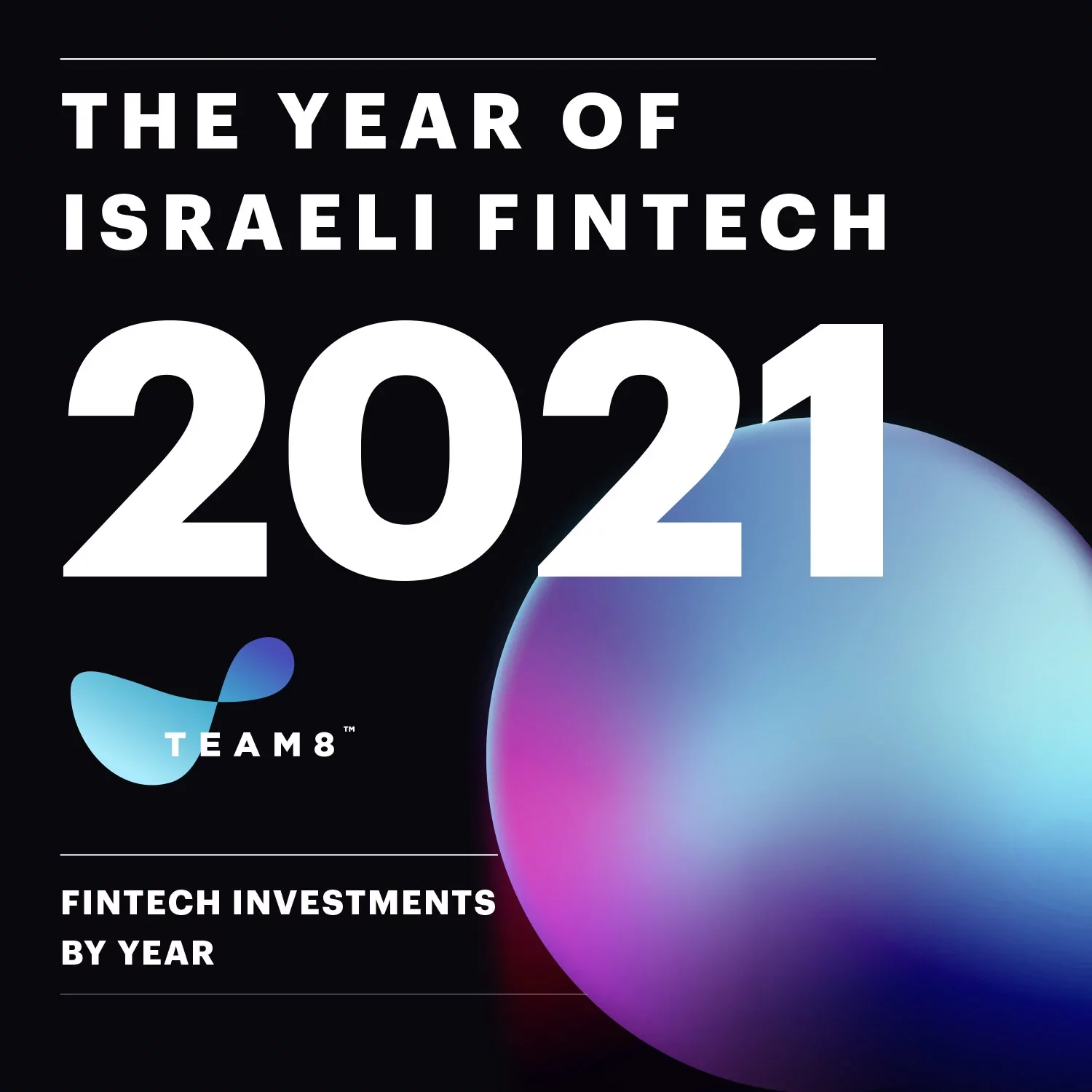 THE YEAR OF ISRAELI FINTECH

2021

TEAM8™

FINTECH INVESTMENTS BY YEAR