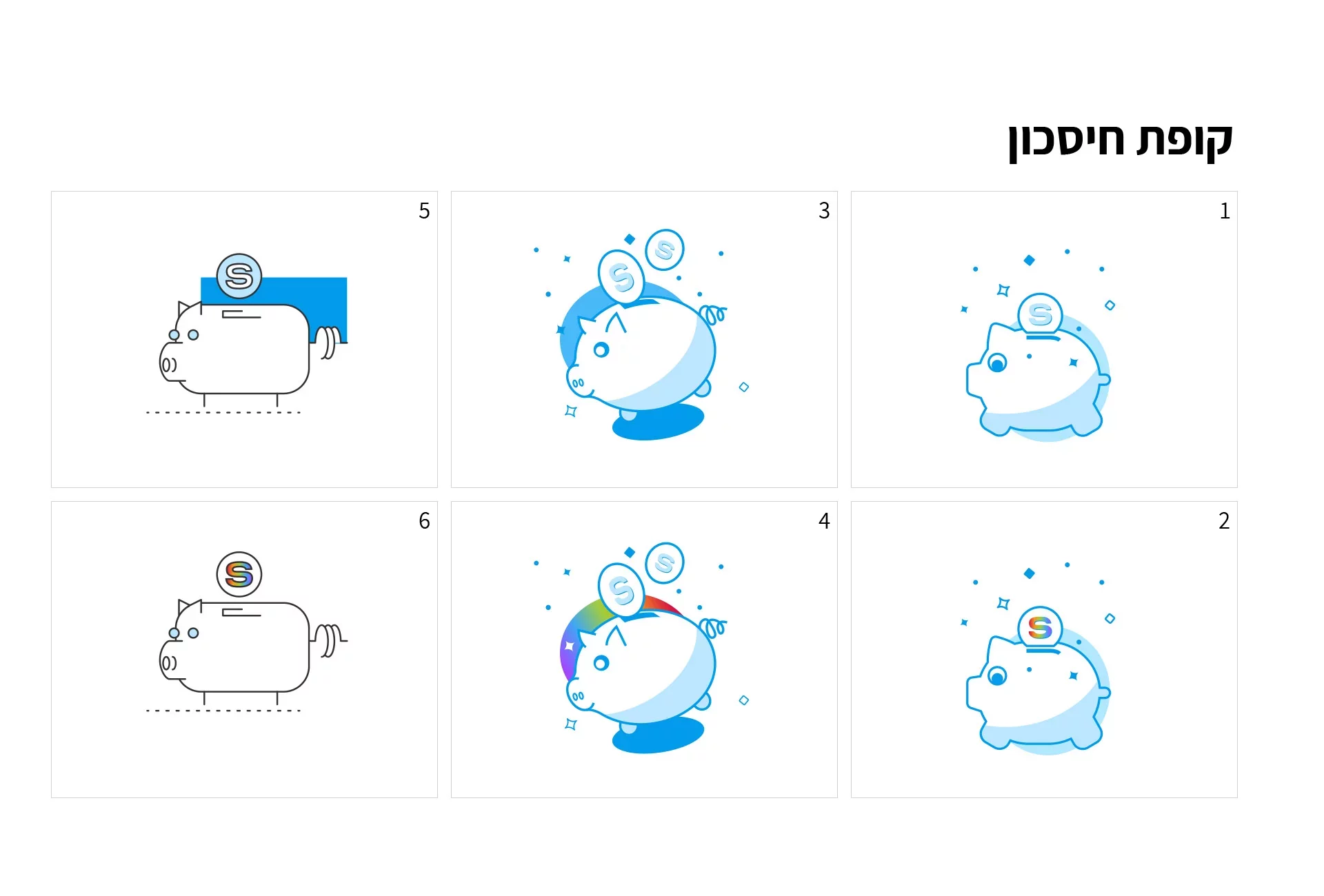 קופת חיסכון

1
S

3
S
S

5
S

2
S

4
S
S

6
S