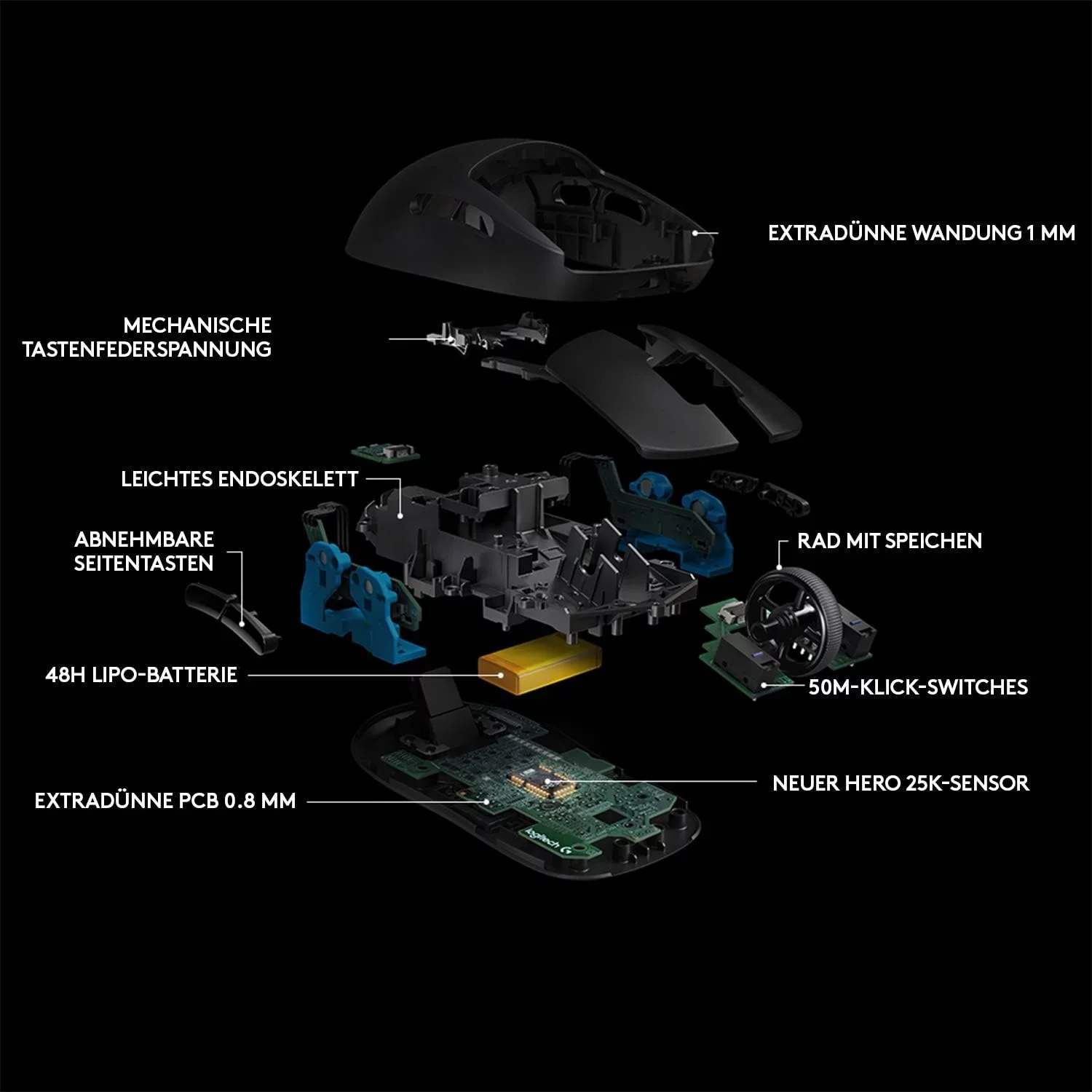 EXTRADÜNNE WANDUNG 1 MM

MECHANISCHE TASTENFEDERSPANNUNG

LEICHTES ENDOSKELETT

ABNEHMBARE SEITENTASTEN

RAD MIT SPEICHEN

48H LIPO-BATTERIE

50M-KLICK-SWITCHES

NEUER HERO 25K-SENSOR

EXTRADÜNNE PCB 0.8 MM

logitech G